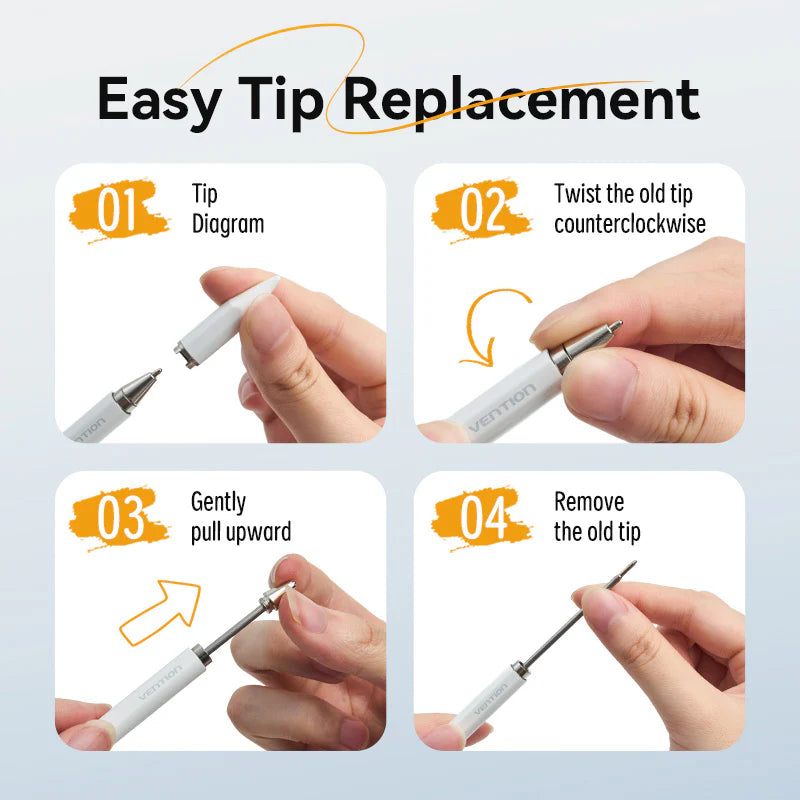 Easy Tip Replacement

01 Tip Diagram

VENTION

02 Twist the old tip counterclockwise

VENTION

03 Gently pull upward

VENTION

04 Remove the old tip

VENTION